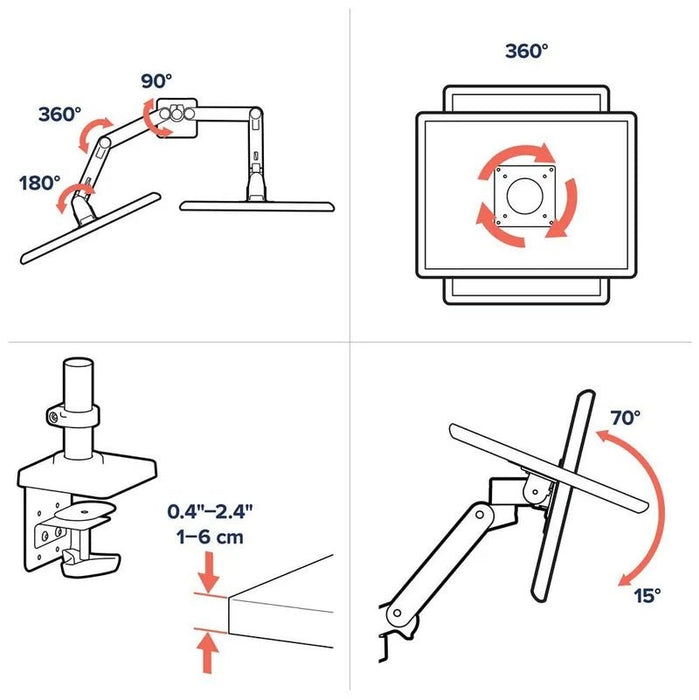 90°
360°
180°

360°

0.4"–2.4"
1–6 cm

70°
15°